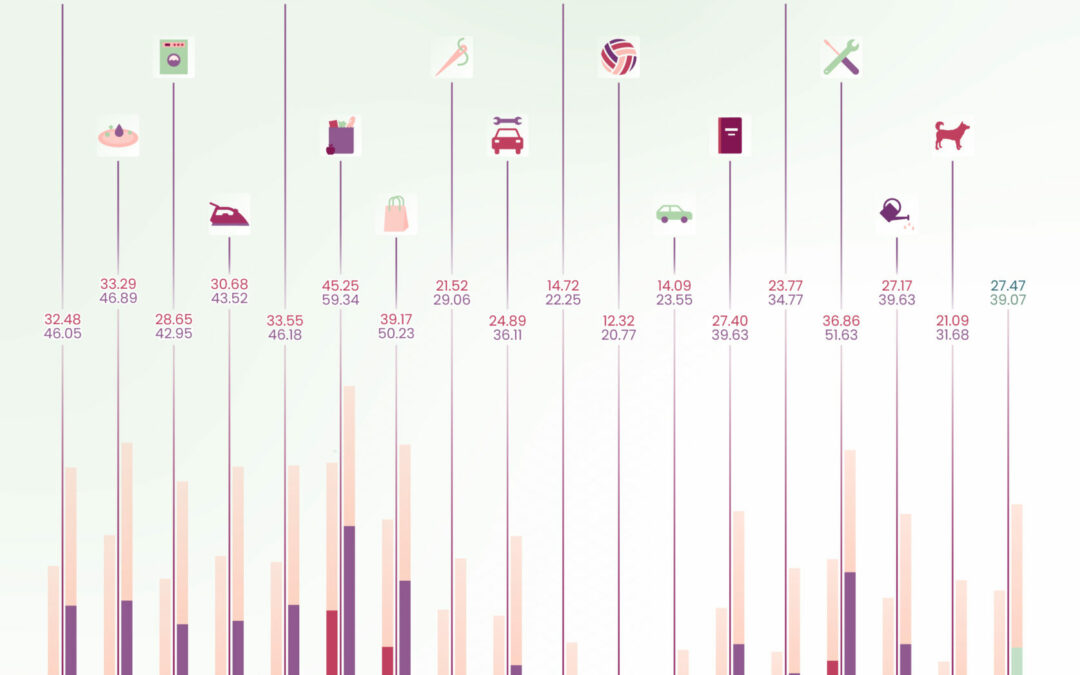 32.48
46.05

33.29
46.89

28.65
42.95

30.68
43.52

33.55
46.18

45.25
59.34

39.17
50.23

21.52
29.06

24.89
36.11

14.72
22.25

12.32
20.77

14.09
23.55

27.40
39.63

23.77
34.77

36.86
51.63

27.17
39.63

21.09
31.68

27.47
39.07